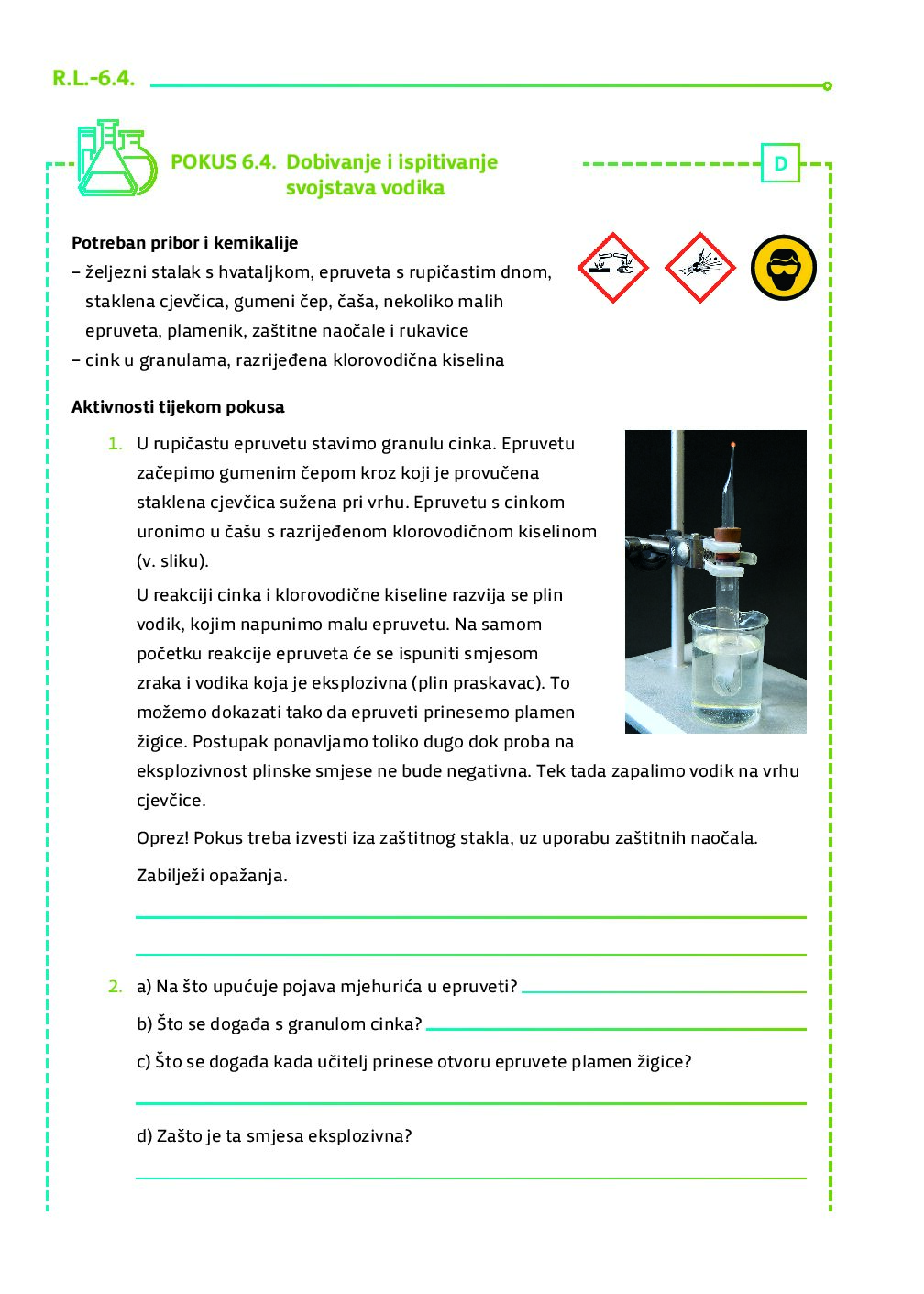 R.L.-6.4.

POKUS 6.4. Dobivanje i ispitivanje svojstava vodika

D

Potreban pribor i kemikalije
– željezni stalak s hvataljkom, epruveta s rupičastim dnom, staklena cjevčica, gumeni čep, čaša, nekoliko malih epruveta, plamenik, zaštitne naočale i rukavice
– cink u granulama, razrijeđena klorovodična kiselina

Aktivnosti tijekom pokusa

1. U rupičastu epruvetu stavimo granulu cinka. Epruvetu začepimo gumenim čepom kroz koji je provučena staklena cjevčica sužena pri vrhu. Epruvetu s cinkom uronimo u čašu s razrijeđenom klorovodičnom kiselinom (v. sliku).

U reakciji cinka i klorovodične kiseline razvija se plin vodik, kojim napunimo malu epruvetu. Na samom početku reakcije epruveta će se ispuniti smjesom zraka i vodika koja je eksplozivna (plin praskavac). To možemo dokazati tako da epruveti prinesemo plamen žigice. Postupak ponavljamo toliko dugo dok proba na eksplozivnost plinske smjese ne bude negativna. Tek tada zapalimo vodik na vrhu cjevčice.

Oprez! Pokus treba izvesti iza zaštitnog stakla, uz uporabu zaštitnih naočala.

Zabilježi opažanja.

2. a) Na što upućuje pojava mjehurića u epruveti?
b) Što se događa s granulom cinka?
c) Što se događa kada učitelj prinese otvoru epruvete plamen žigice?
d) Zašto je ta smjesa eksplozivna?